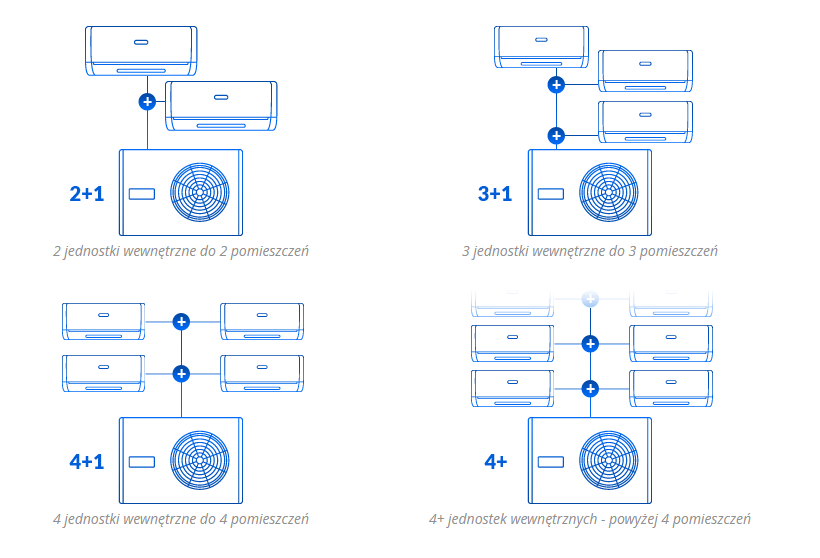 2+1

2 jednostki wewnętrzne do 2 pomieszczeń

3+1

3 jednostki wewnętrzne do 3 pomieszczeń

4+1

4 jednostki wewnętrzne do 4 pomieszczeń

4+

4+ jednostek wewnętrznych - powyżej 4 pomieszczeń